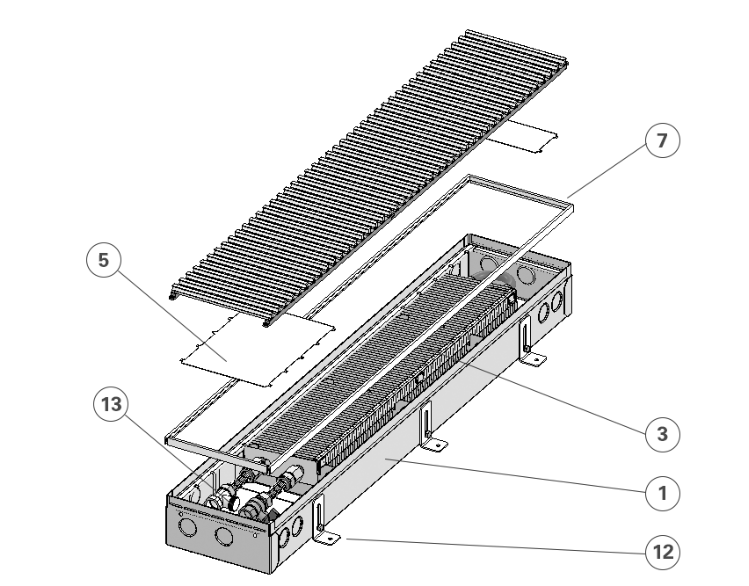 7
5
13
3
1
12